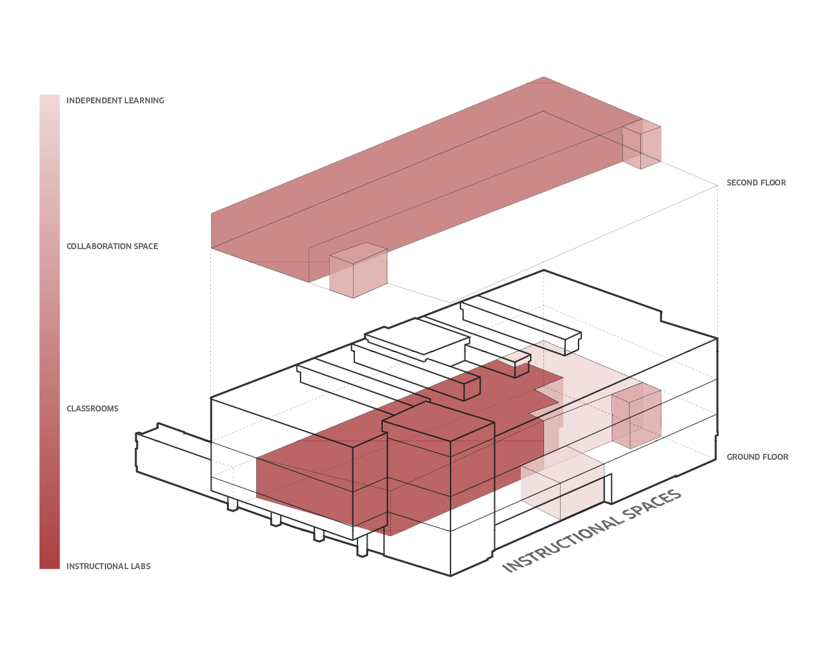 INDEPENDENT LEARNING

COLLABORATION SPACE

CLASSROOMS

INSTRUCTIONAL LABS

SECOND FLOOR

GROUND FLOOR

INSTRUCTIONAL SPACES